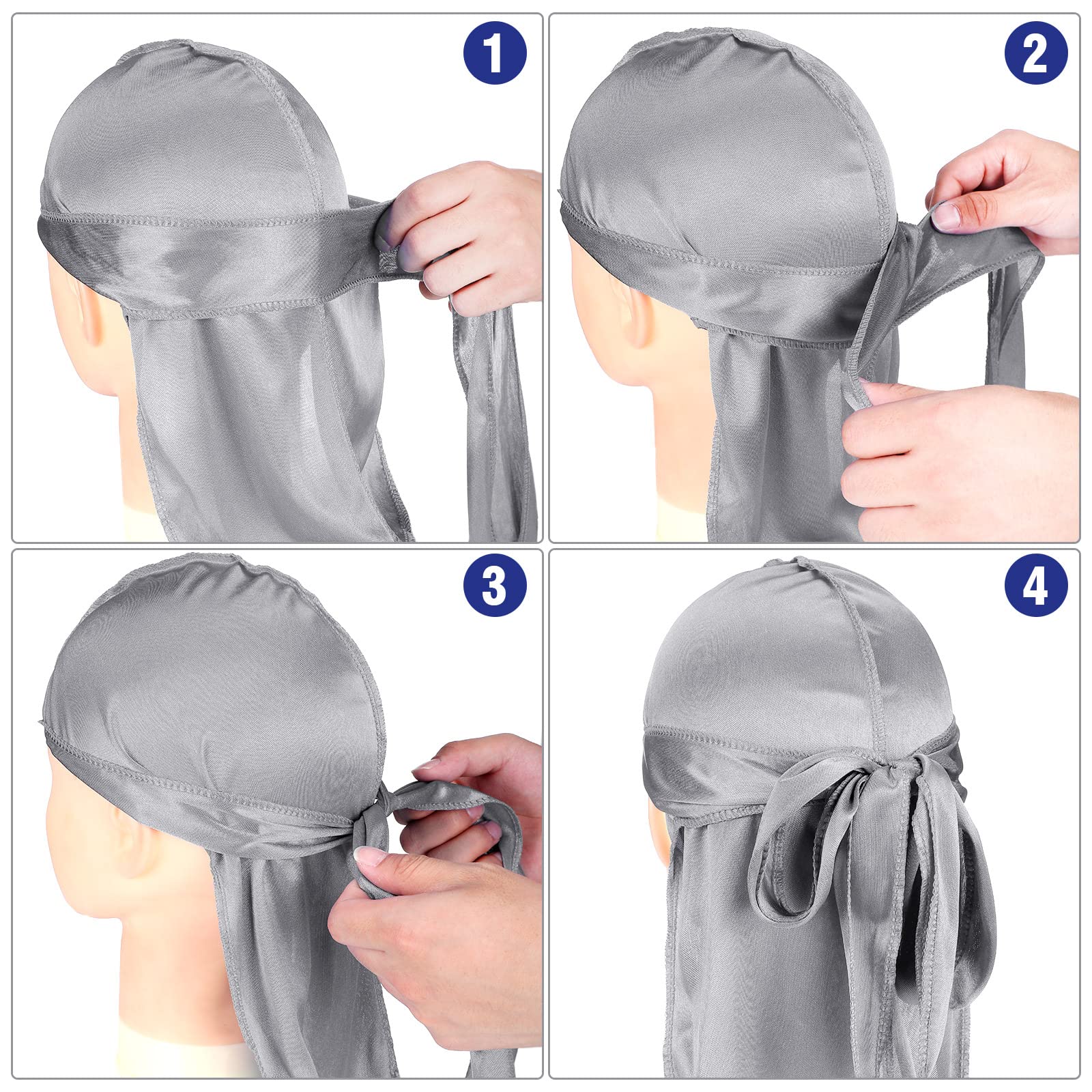 1

2

3

4